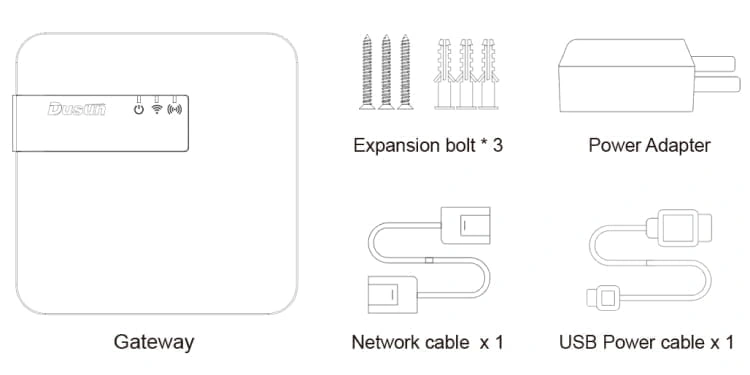 Dusun

Expansion bolt * 3

Power Adapter

Gateway

Network cable x 1

USB Power cable x 1